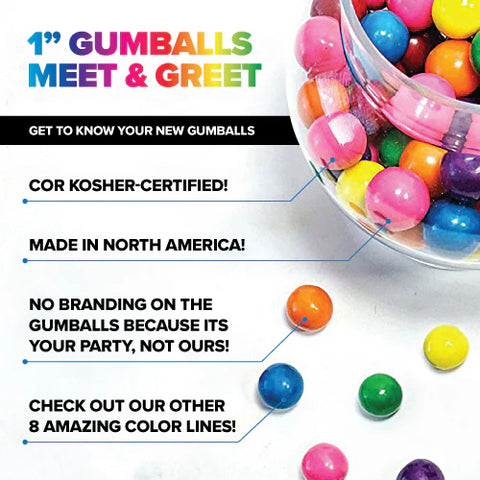 1” GUMBALLS
MEET & GREET

GET TO KNOW YOUR NEW GUMBALLS

COR KOSHER-CERTIFIED!

MADE IN NORTH AMERICA!

NO BRANDING ON THE GUMBALLS BECAUSE ITS YOUR PARTY, NOT OURS!

CHECK OUT OUR OTHER 8 AMAZING COLOR LINES!